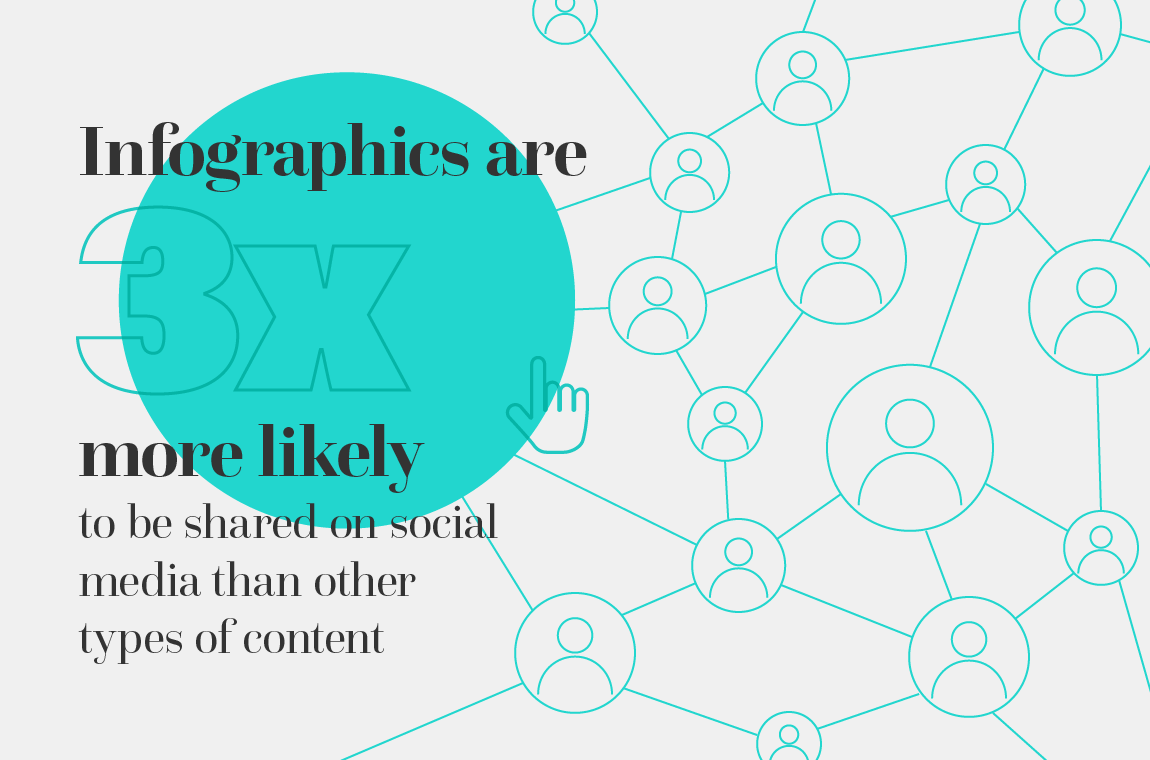 Infographics are

3x

more likely

to be shared on social media than other types of content